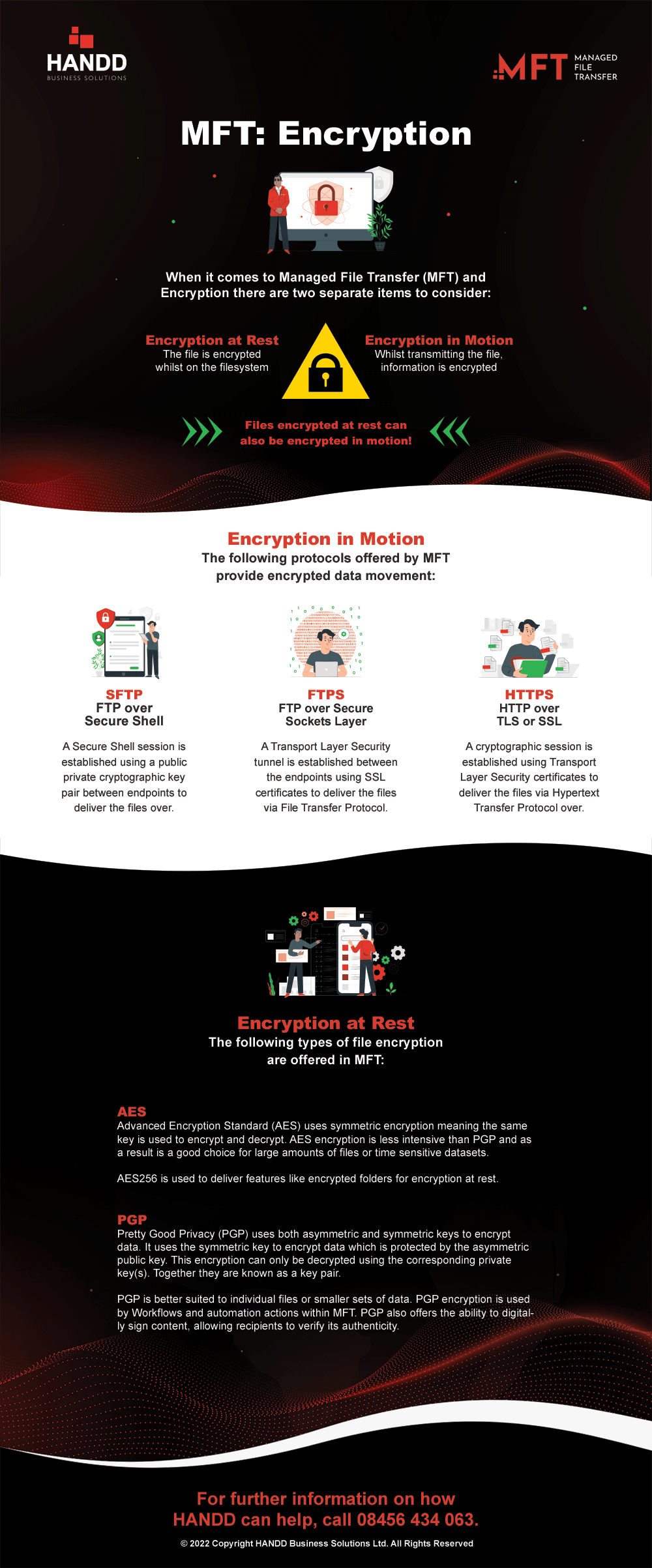 HANDD
BUSINESS SOLUTIONS

MFT MANAGED FILE TRANSFER

MFT: Encryption

When it comes to Managed File Transfer (MFT) and Encryption there are two separate items to consider:

Encryption at Rest
The file is encrypted whilst on the filesystem

Encryption in Motion
Whilst transmitting the file, information is encrypted

Files encrypted at rest can also be encrypted in motion!

Encryption in Motion
The following protocols offered by MFT provide encrypted data movement:

SFTP
FTP over Secure Shell

A Secure Shell session is established using a public private cryptographic key pair between endpoints to deliver the files over.

FTPS
FTP over Secure Sockets Layer

A Transport Layer Security tunnel is established between the endpoints using SSL certificates to deliver the files via File Transfer Protocol.

HTTPS
HTTP over TLS or SSL

A cryptographic session is established using Transport Layer Security certificates to deliver the files via Hypertext Transfer Protocol over.

Encryption at Rest
The following types of file encryption are offered in MFT:

AES
Advanced Encryption Standard (AES) uses symmetric encryption meaning the same key is used to encrypt and decrypt. AES encryption is less intensive than PGP and as a result is a good choice for large amounts of files or time sensitive datasets.

AES256 is used to deliver features like encrypted folders for encryption at rest.

PGP
Pretty Good Privacy (PGP) uses both asymmetric and symmetric keys to encrypt data. It uses the symmetric key to encrypt data which is protected by the asymmetric public key. This encryption can only be decrypted using the corresponding private key(s). Together they are known as a key pair.

PGP is better suited to individual files or smaller sets of data. PGP encryption is used by Workflows and automation actions within MFT. PGP also offers the ability to digitally sign content, allowing recipients to verify its authenticity.

For further information on how HANDD can help, call 08456 434 063.

© 2022 Copyright HANDD Business Solutions Ltd. All Rights Reserved