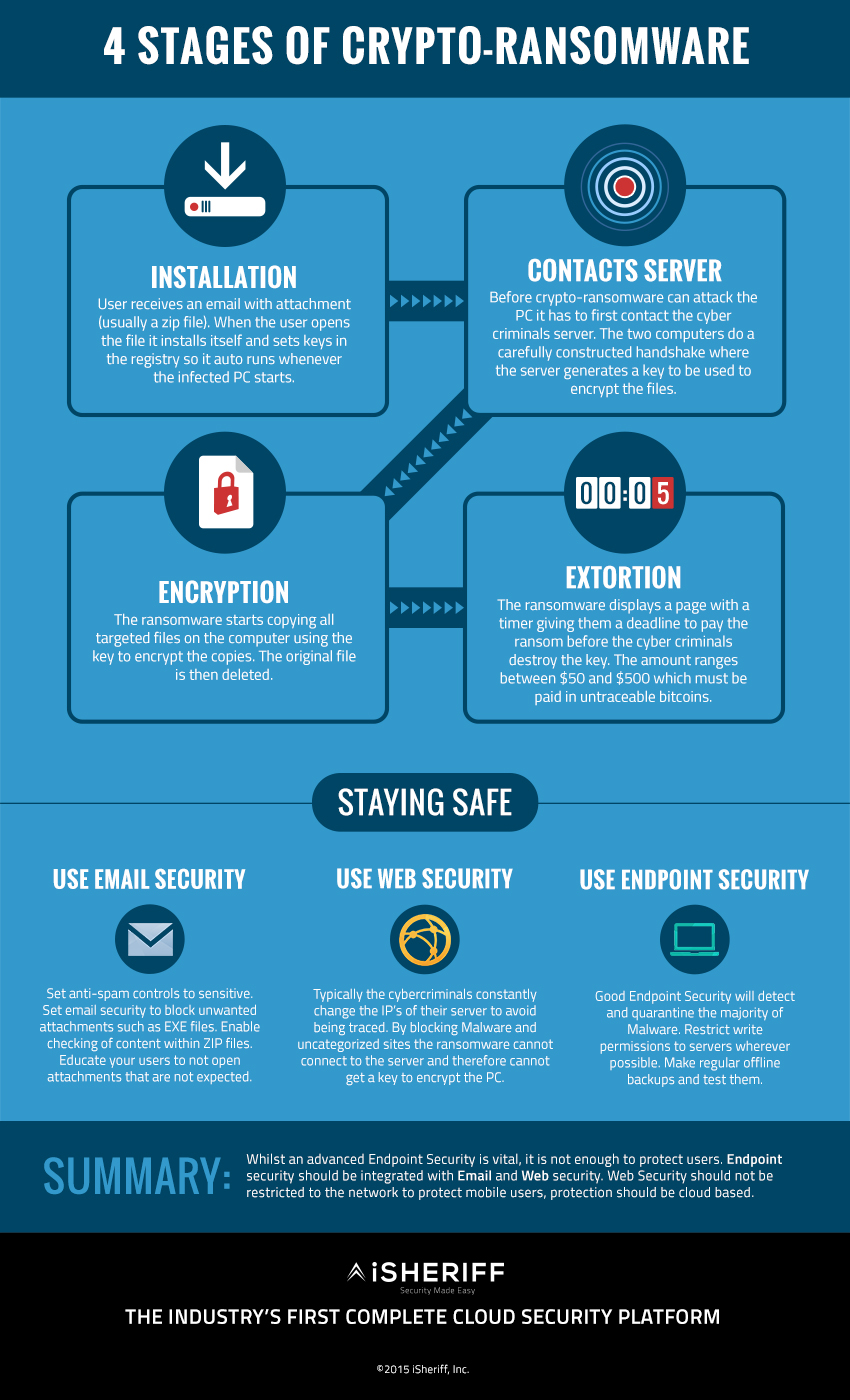 4 STAGES OF CRYPTO-RANSOMWARE

INSTALLATION
User receives an email with attachment (usually a zip file). When the user opens the file it installs itself and sets keys in the registry so it auto runs whenever the infected PC starts.

CONTACTS SERVER
Before crypto-ransomware can attack the PC it has to first contact the cyber criminals server. The two computers do a carefully constructed handshake where the server generates a key to be used to encrypt the files.

ENCRYPTION
The ransomware starts copying all targeted files on the computer using the key to encrypt the copies. The original file is then deleted.

00:05

EXTORTION
The ransomware displays a page with a timer giving them a deadline to pay the ransom before the cyber criminals destroy the key. The amount ranges between $50 and $500 which must be paid in untraceable bitcoins.

STAYING SAFE

USE EMAIL SECURITY
Set anti-spam controls to sensitive. Set email security to block unwanted attachments such as EXE files. Enable checking of content within ZIP files. Educate your users to not open attachments that are not expected.

USE WEB SECURITY
Typically the cybercriminals constantly change the IP's of their server to avoid being traced. By blocking Malware and uncategorized sites the ransomware cannot connect to the server and therefore cannot get a key to encrypt the PC.

USE ENDPOINT SECURITY
Good Endpoint Security will detect and quarantine the majority of Malware. Restrict write permissions to servers wherever possible. Make regular offline backups and test them.

SUMMARY:
Whilst an advanced Endpoint Security is vital, it is not enough to protect users. Endpoint security should be integrated with Email and Web security. Web Security should not be restricted to the network to protect mobile users, protection should be cloud based.

iSHERIFF
Security Made Easy

THE INDUSTRY'S FIRST COMPLETE CLOUD SECURITY PLATFORM

©2015 iSheriff, Inc.